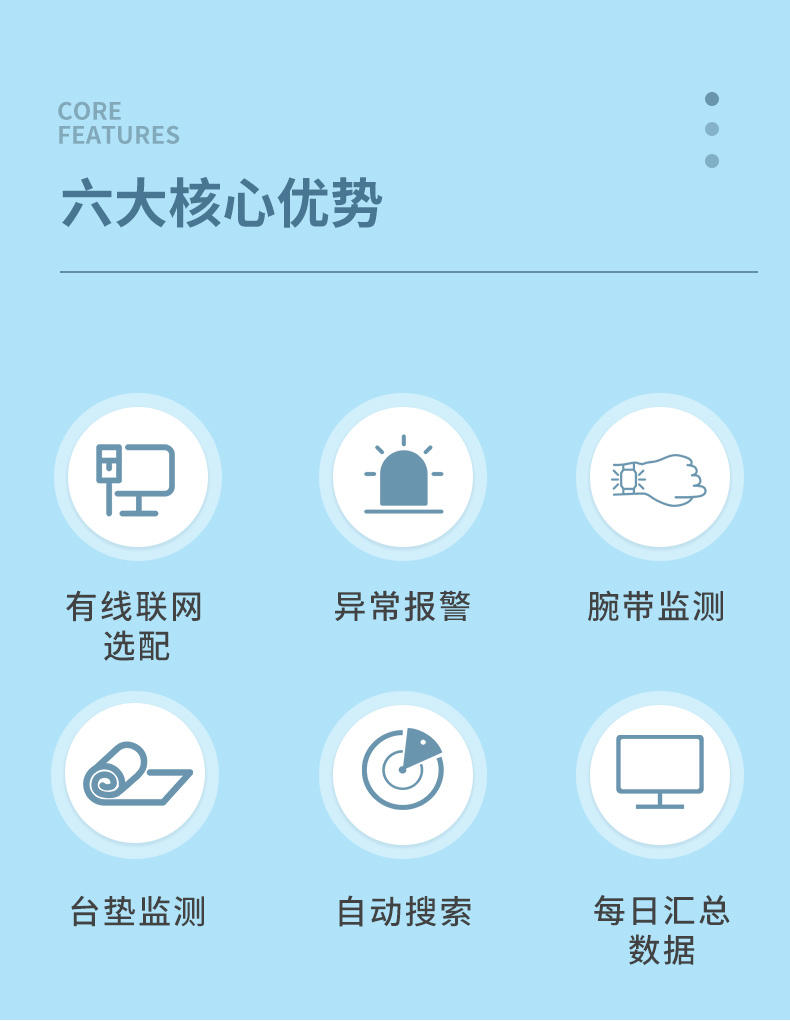 CORE
FEATURES

六大核心优势

有线联网
选配

异常报警

腕带监测

台垫监测

自动搜索

每日汇总
数据